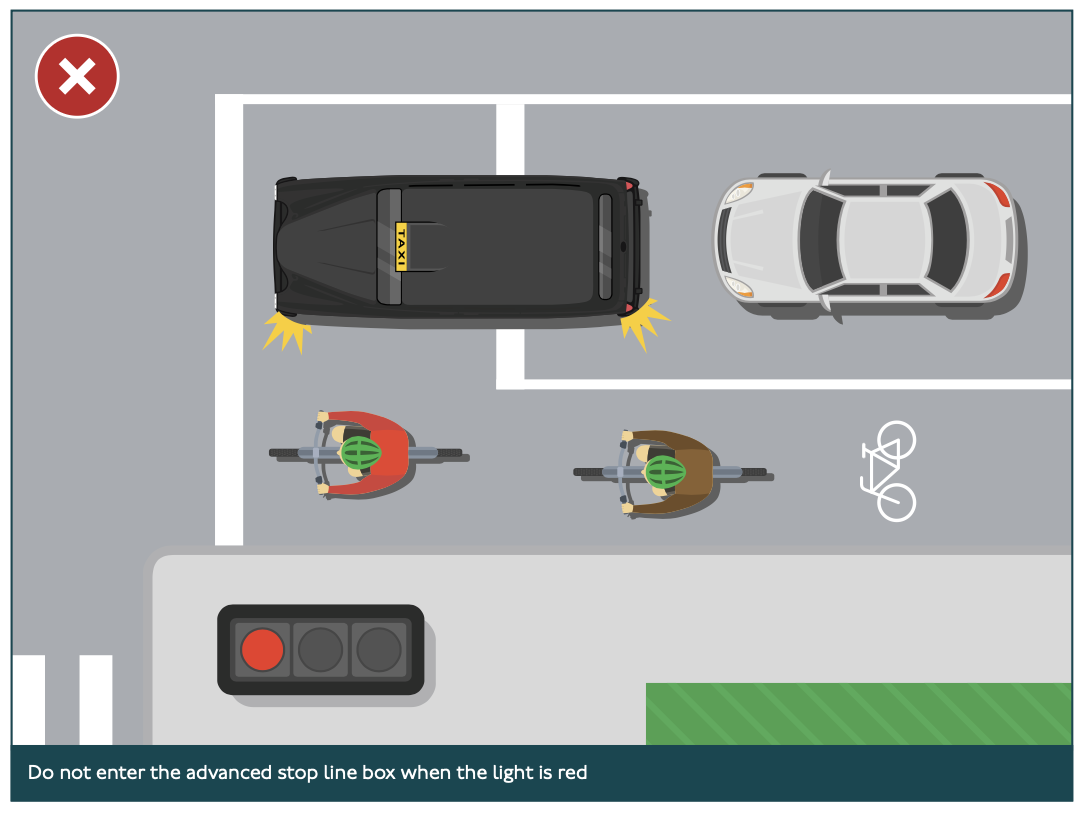 TAXI

Do not enter the advanced stop line box when the light is red